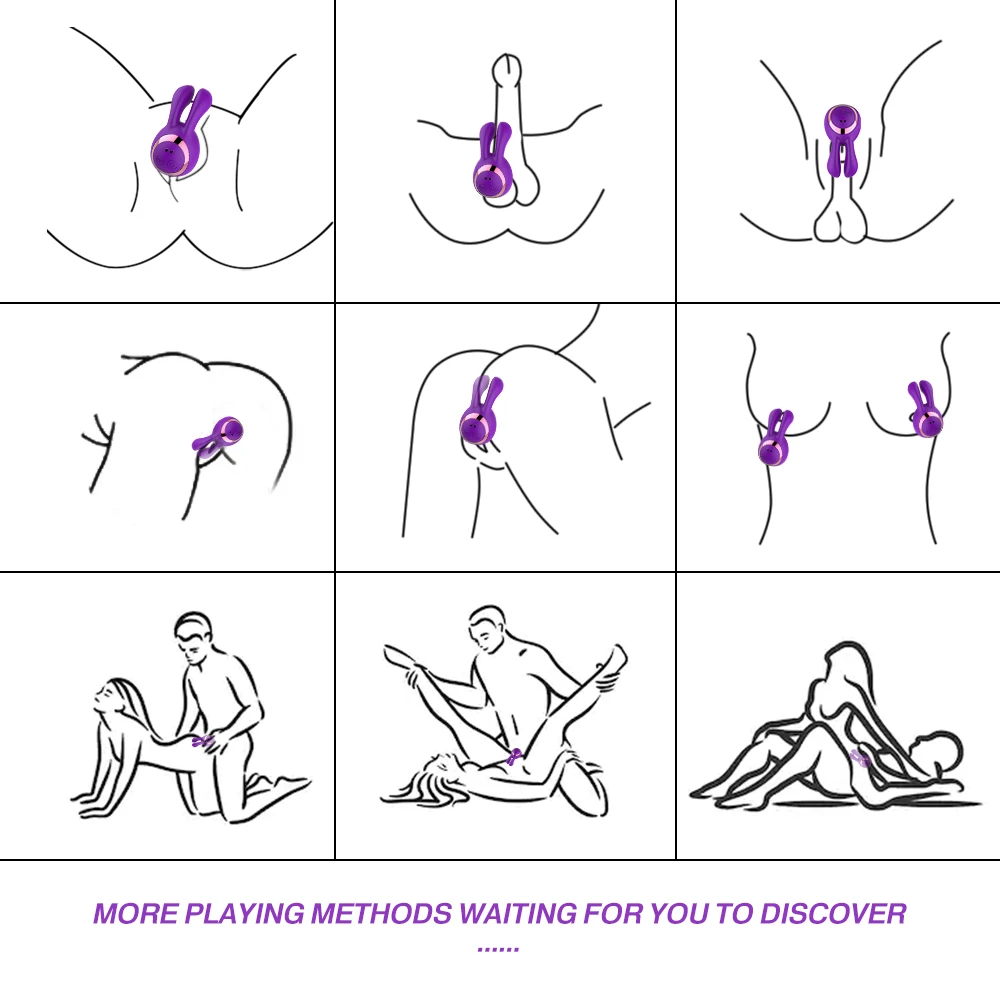 MORE PLAYING METHODS WAITING FOR YOU TO DISCOVER ......